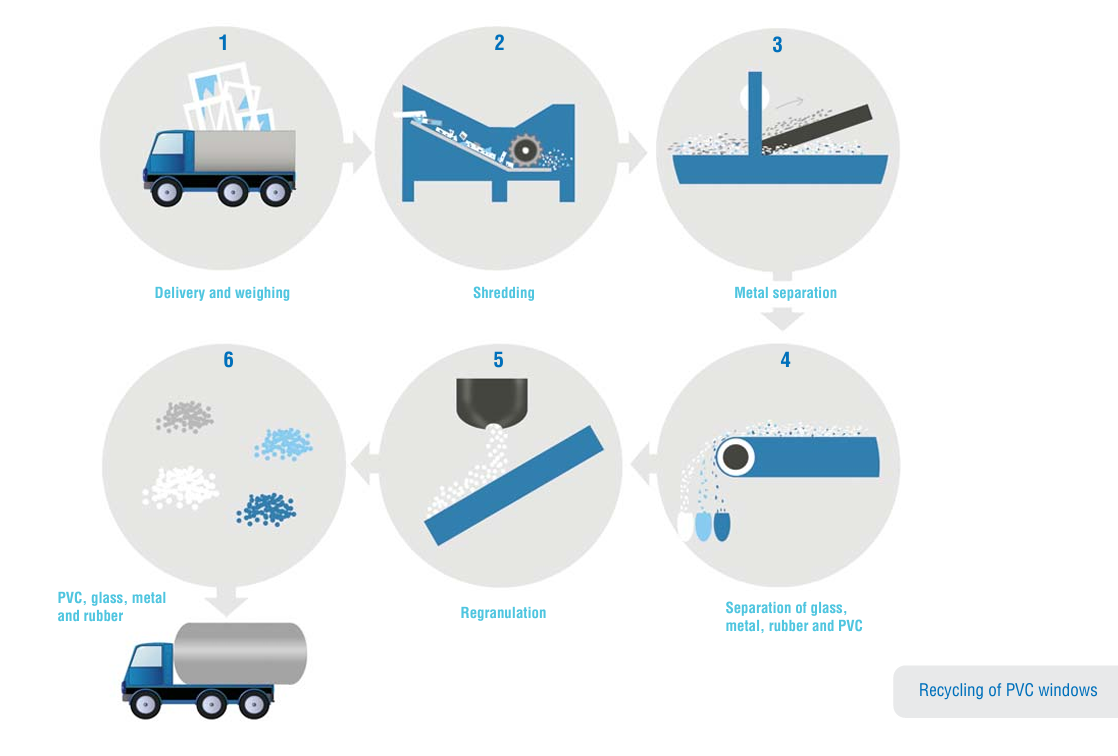 1

Delivery and weighing

2

Shredding

3

Metal separation

4

Separation of glass, metal, rubber and PVC

5

Regranulation

6

PVC, glass, metal and rubber

Recycling of PVC windows